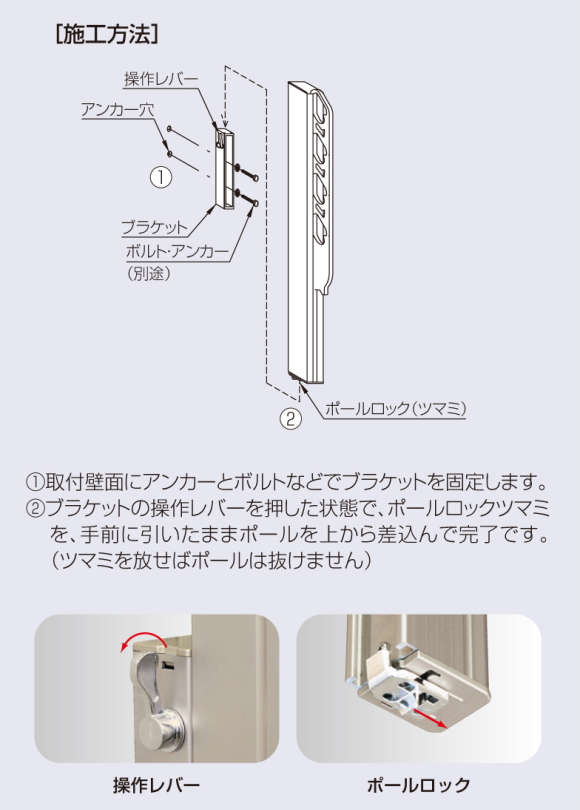 [施工方法]

操作レバー

アンカー穴

①

ブラケット

ボルト・アンカー
(別途)

②

ポールロック(ツマミ)

①取付壁面にアンカーとボルトなどでブラケットを固定します。
②ブラケットの操作レバーを押した状態で、ポールロックツマミを、手前に引いたままポールを上から差込んで完了です。
(ツマミを放せばポールは抜けません)

操作レバー

ポールロック